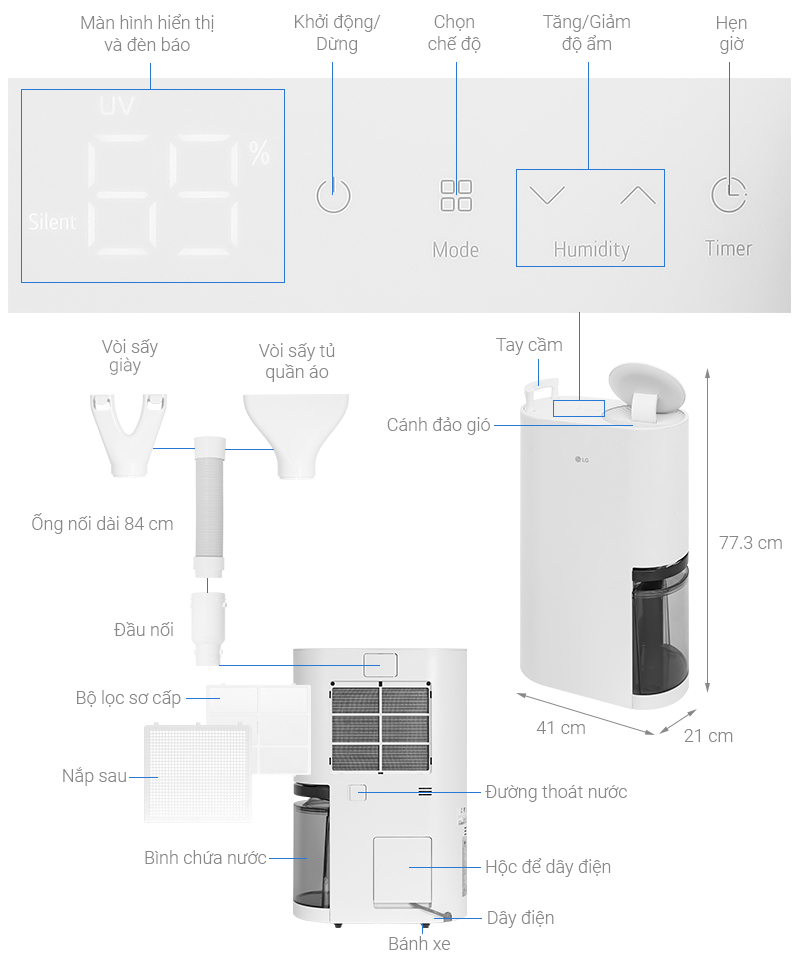 Màn hình hiển thị và đèn báo

Khởi động/ Dừng

Chọn chế độ

Tăng/Giảm độ ẩm

Hẹn giờ

UV

%

Silent

Mode

Humidity

Timer

Vòi sấy giày

Vòi sấy tủ quần áo

Tay cầm

Cánh đảo gió

LG

Ống nối dài 84 cm

77.3 cm

Đầu nối

Bộ lọc sơ cấp

41 cm

21 cm

Nắp sau

Đường thoát nước

Bình chứa nước

Hộc để dây điện

Dây điện

Bánh xe